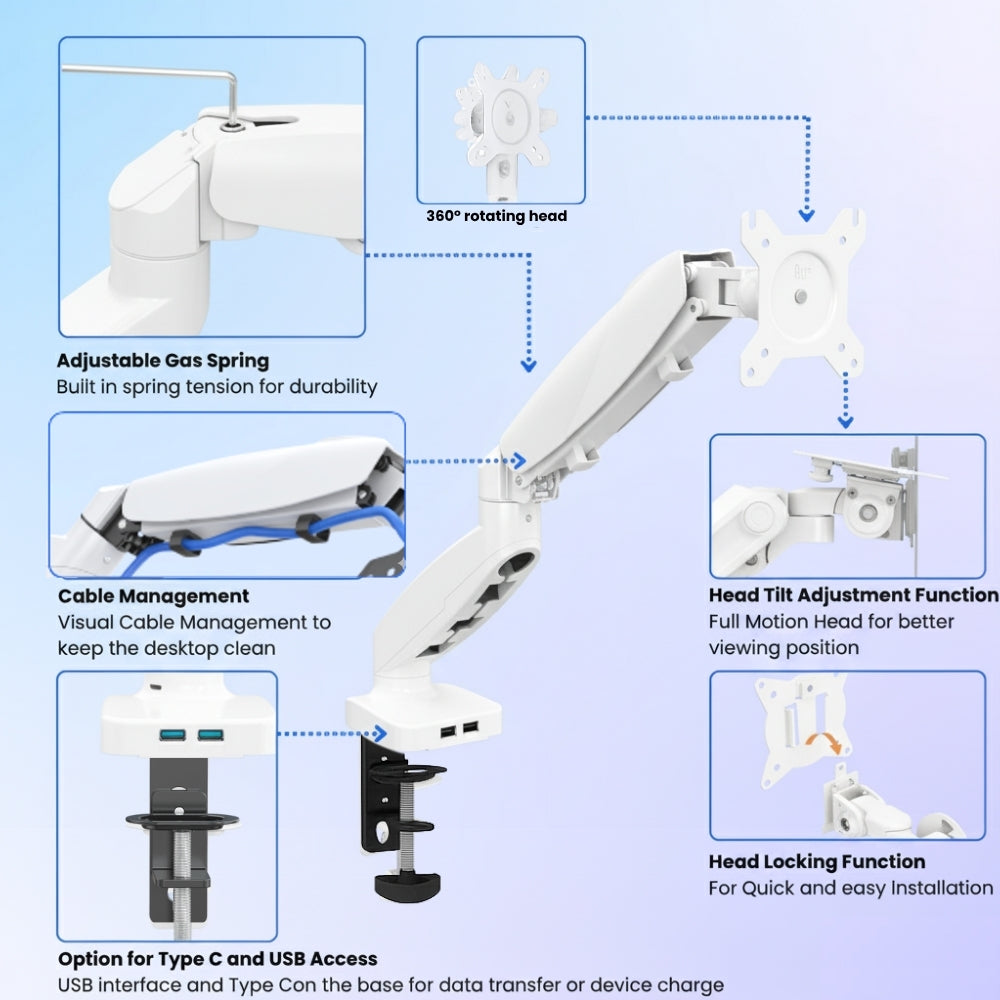 360° rotating head

Adjustable Gas Spring
Built in spring tension for durability

Cable Management
Visual Cable Management to keep the desktop clean

Head Tilt Adjustment Function
Full Motion Head for better viewing position

Head Locking Function
For Quick and easy Installation

Option for Type C and USB Access
USB interface and Type Con the base for data transfer or device charge