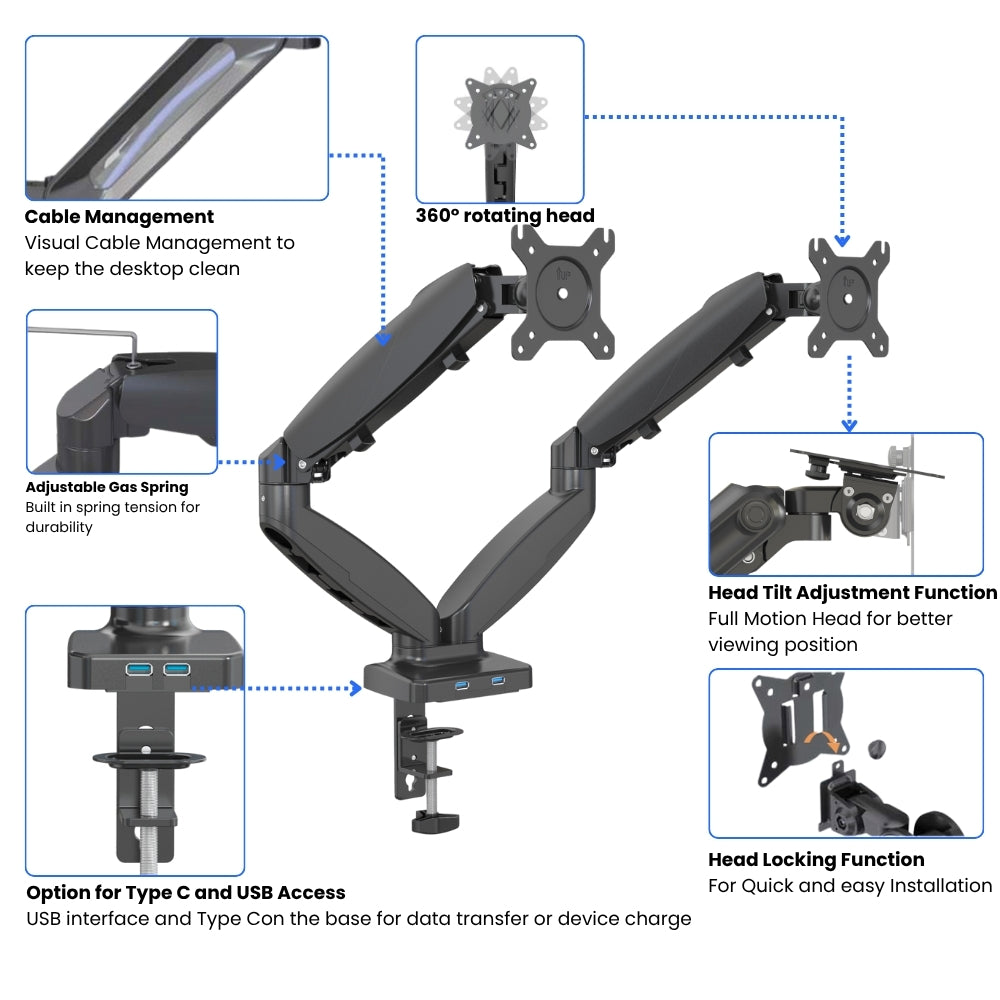 Cable Management
Visual Cable Management to keep the desktop clean

360° rotating head

Adjustable Gas Spring
Built in spring tension for durability

Head Tilt Adjustment Function
Full Motion Head for better viewing position

Head Locking Function
For Quick and easy Installation

Option for Type C and USB Access
USB interface and Type Con the base for data transfer or device charge